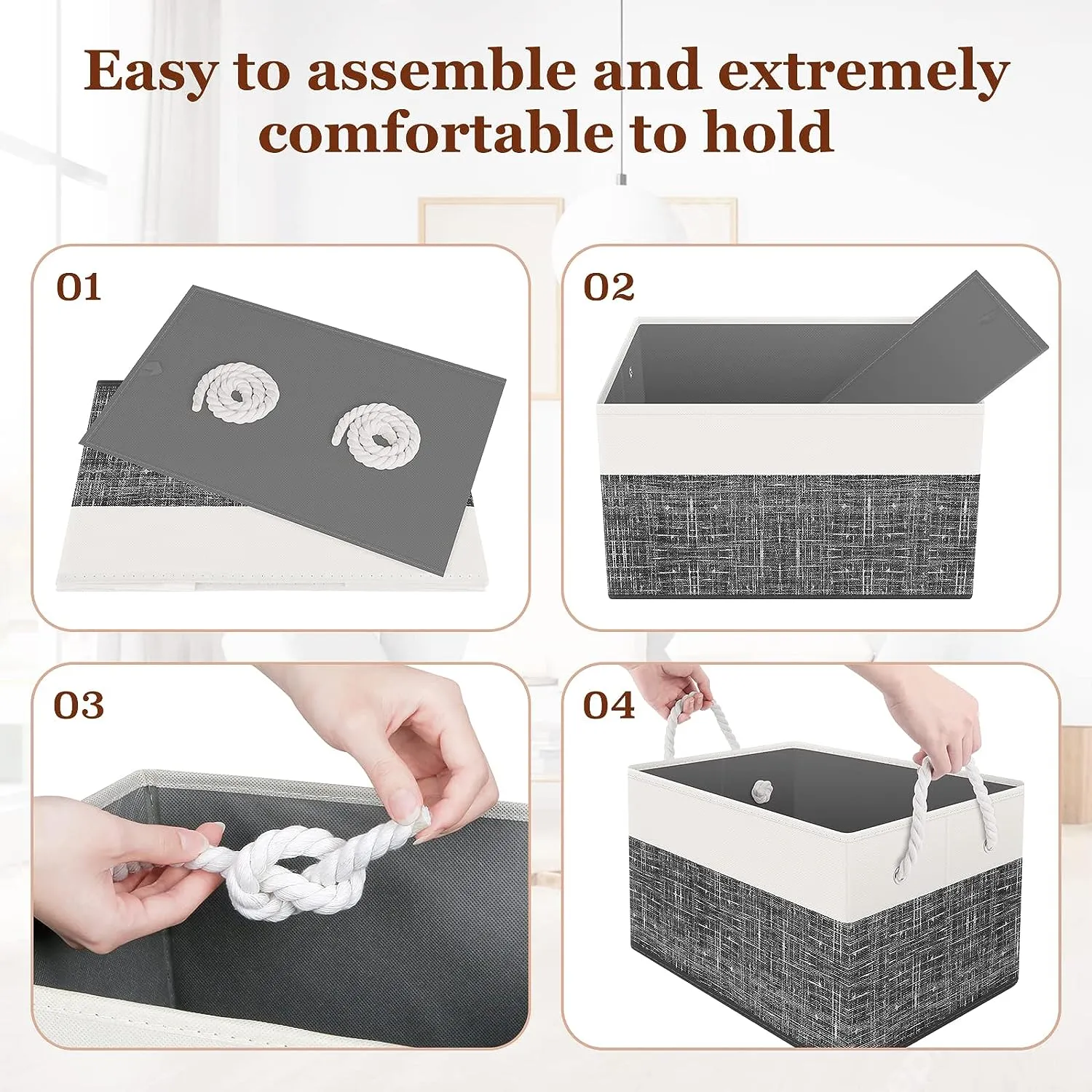 Easy to assemble and extremely comfortable to hold

01

02

03

04